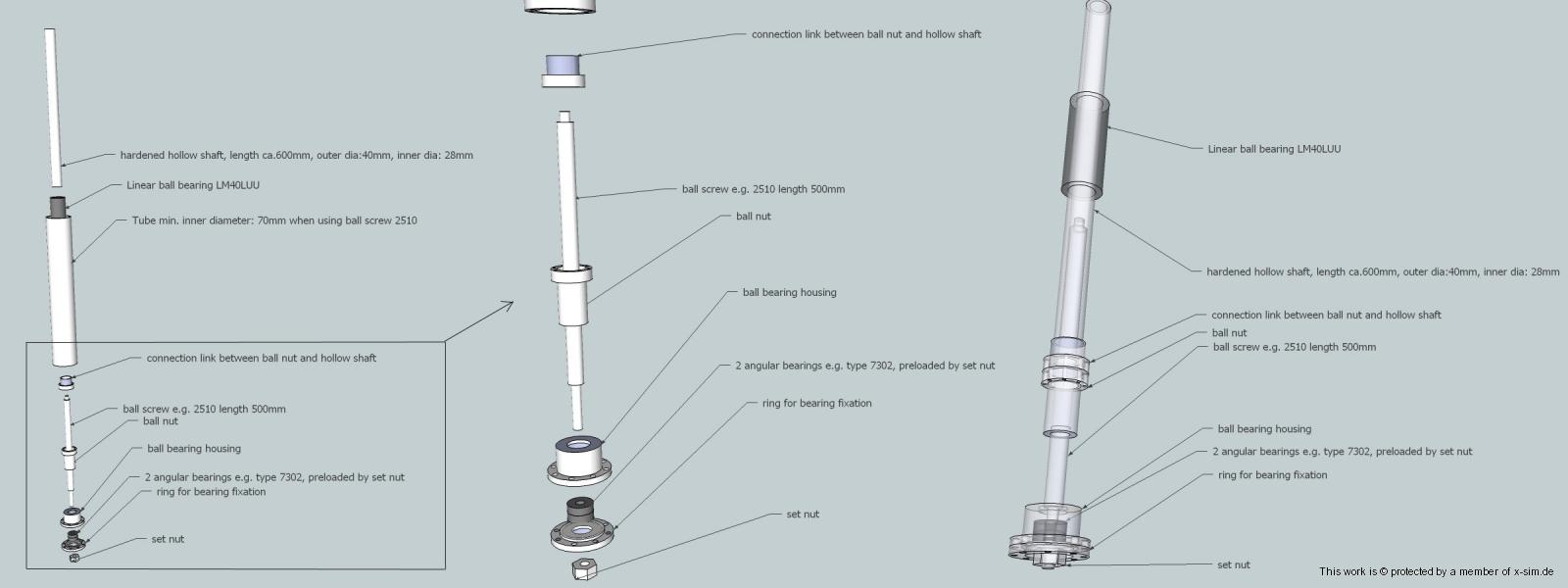 hardened hollow shaft, length ca.600mm, outer dia:40mm, inner dia: 28mm

Linear ball bearing LM40LUU

Tube min. inner diameter: 70mm when using ball screw 2510

connection link between ball nut and hollow shaft

ball screw e.g. 2510 length 500mm

ball nut

ball bearing housing

2 angular bearings e.g. type 7302, preloaded by set nut

ring for bearing fixation

set nut

connection link between ball nut and hollow shaft

ball screw e.g. 2510 length 500mm

ball nut

ball bearing housing

2 angular bearings e.g. type 7302, preloaded by set nut

ring for bearing fixation

set nut

Linear ball bearing LM40LUU

hardened hollow shaft, length ca.600mm, outer dia:40mm, inner dia: 28mm

connection link between ball nut and hollow shaft

ball nut

ball screw e.g. 2510 length 500mm

ball bearing housing

2 angular bearings e.g. type 7302, preloaded by set nut

ring for bearing fixation

set nut

This work is © protected by a member of x-sim.de