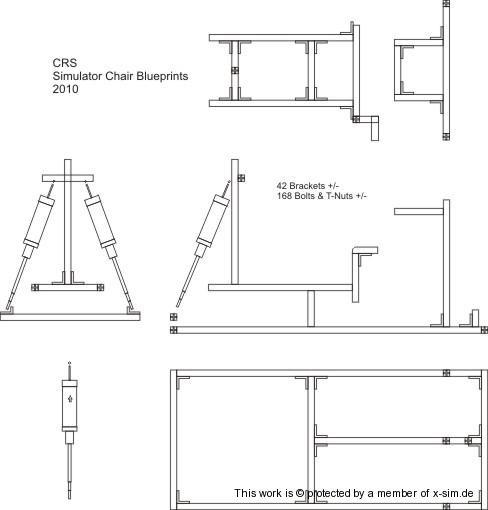 CRS
Simulator Chair Blueprints
2010

42 Brackets +/-
168 Bolts & T-Nuts +/-

This work is © protected by a member of x-sim.de